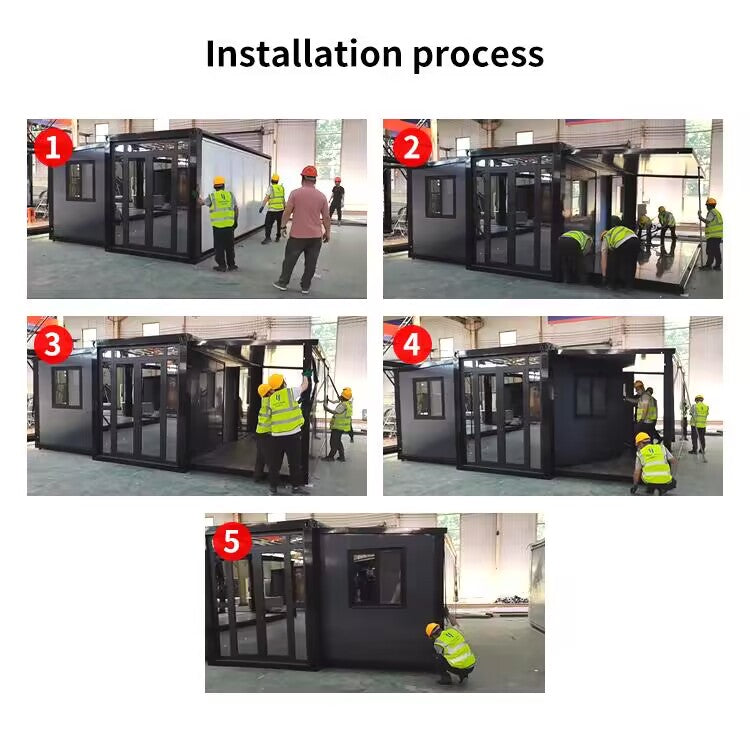 Installation process

1

2

3

4

5